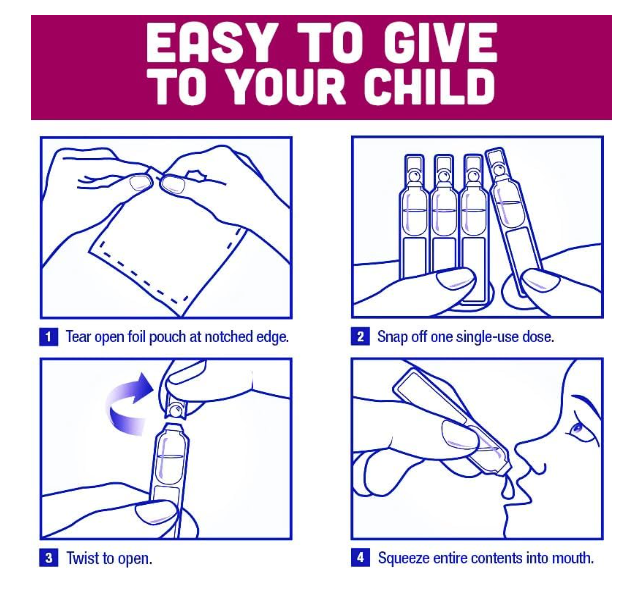 EASY TO GIVE TO YOUR CHILD

1 Tear open foil pouch at notched edge.

2 Snap off one single-use dose.

3 Twist to open.

4 Squeeze entire contents into mouth.